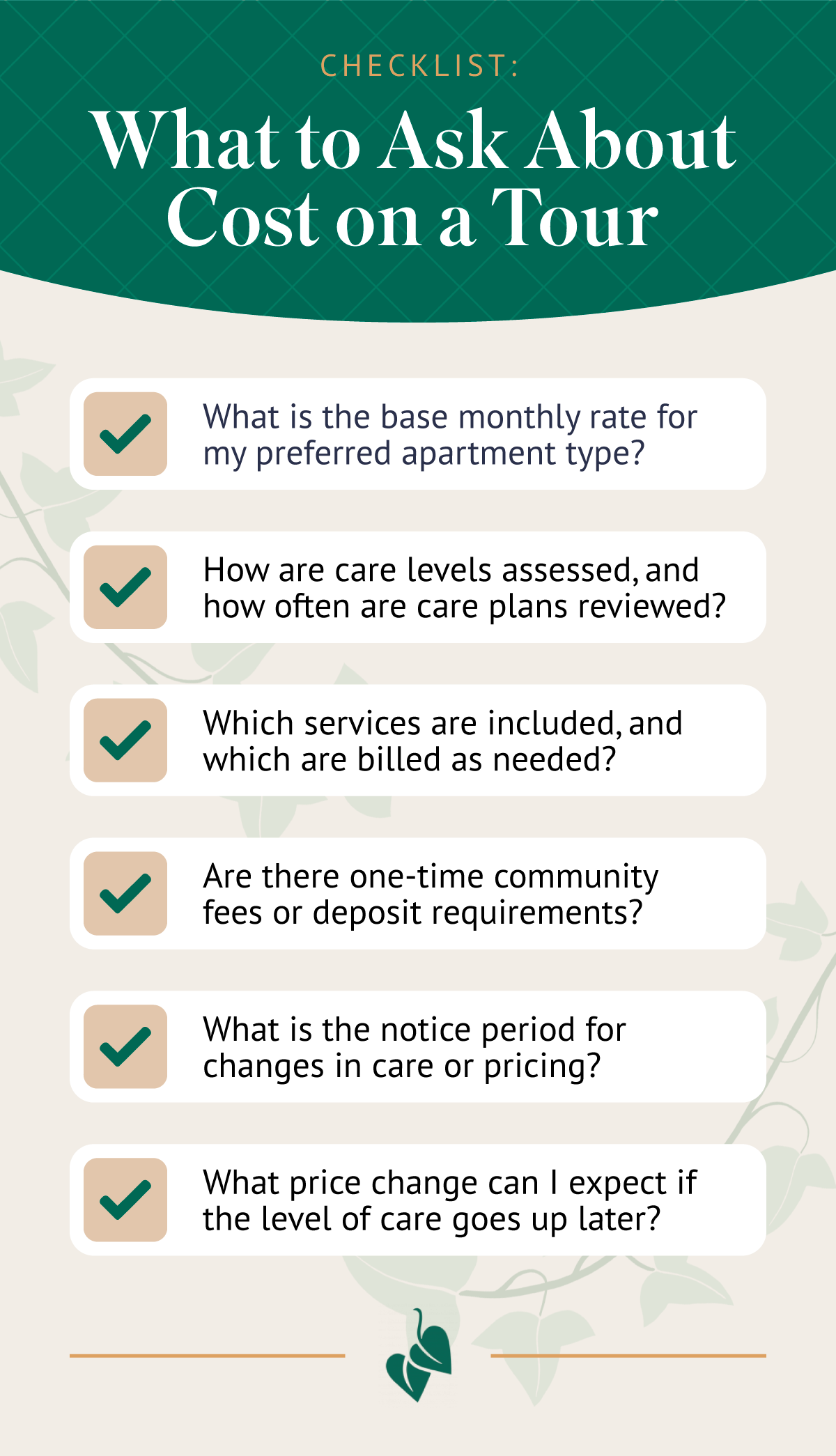 CHECKLIST:

What to Ask About Cost on a Tour

What is the base monthly rate for my preferred apartment type?

How are care levels assessed, and how often are care plans reviewed?

Which services are included, and which are billed as needed?

Are there one-time community fees or deposit requirements?

What is the notice period for changes in care or pricing?

What price change can I expect if the level of care goes up later?