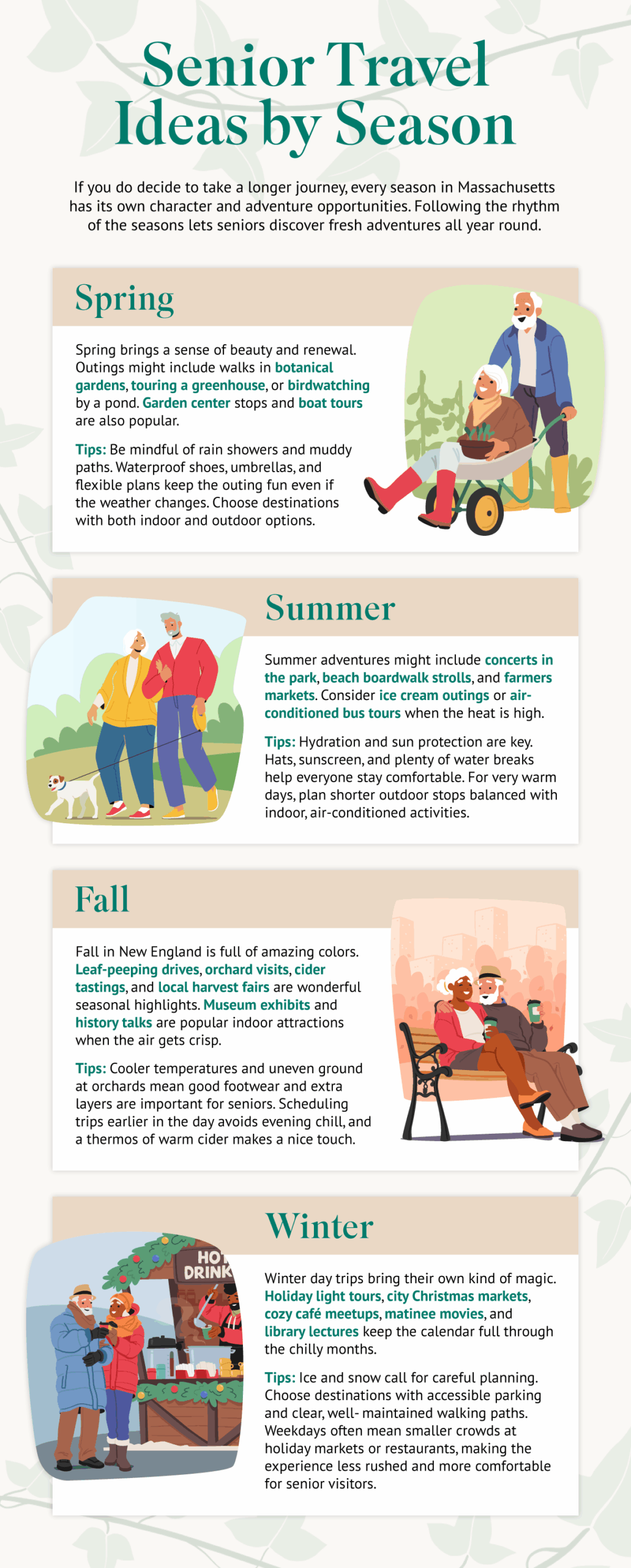 Senior Travel Ideas by Season

If you do decide to take a longer journey, every season in Massachusetts has its own character and adventure opportunities. Following the rhythm of the seasons lets seniors discover fresh adventures all year round.

Spring

Spring brings a sense of beauty and renewal. Outings might include walks in botanical gardens, touring a greenhouse, or birdwatching by a pond. Garden center stops and boat tours are also popular.

Tips: Be mindful of rain showers and muddy paths. Waterproof shoes, umbrellas, and flexible plans keep the outing fun even if the weather changes. Choose destinations with both indoor and outdoor options.

Summer

Summer adventures might include concerts in the park, beach boardwalk strolls, and farmers markets. Consider ice cream outings or air-conditioned bus tours when the heat is high.

Tips: Hydration and sun protection are key. Hats, sunscreen, and plenty of water breaks help everyone stay comfortable. For very warm days, plan shorter outdoor stops balanced with indoor, air-conditioned activities.

Fall

Fall in New England is full of amazing colors. Leaf-peeping drives, orchard visits, cider tastings, and local harvest fairs are wonderful seasonal highlights. Museum exhibits and history talks are popular indoor attractions when the air gets crisp.

Tips: Cooler temperatures and uneven ground at orchards mean good footwear and extra layers are important for seniors. Scheduling trips earlier in the day avoids evening chill, and a thermos of warm cider makes a nice touch.

Winter

HOT DRINK

Winter day trips bring their own kind of magic. Holiday light tours, city Christmas markets, cozy café meetups, matinee movies, and library lectures keep the calendar full through the chilly months.

Tips: Ice and snow call for careful planning. Choose destinations with accessible parking and clear, well- maintained walking paths. Weekdays often mean smaller crowds at holiday markets or restaurants, making the experience less rushed and more comfortable for senior visitors.